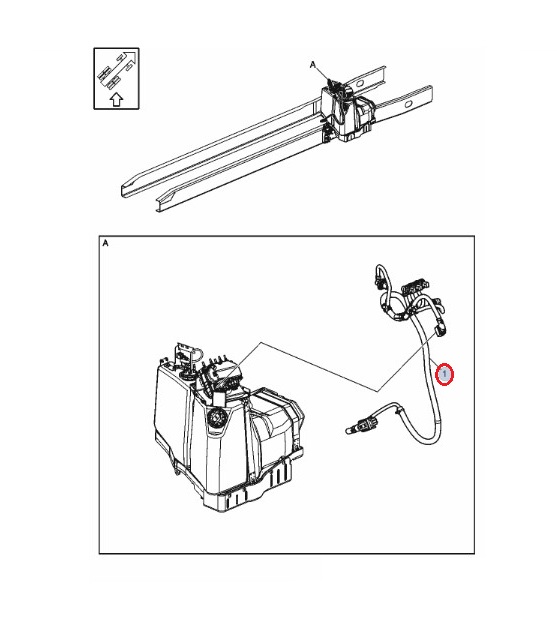 A

A

1