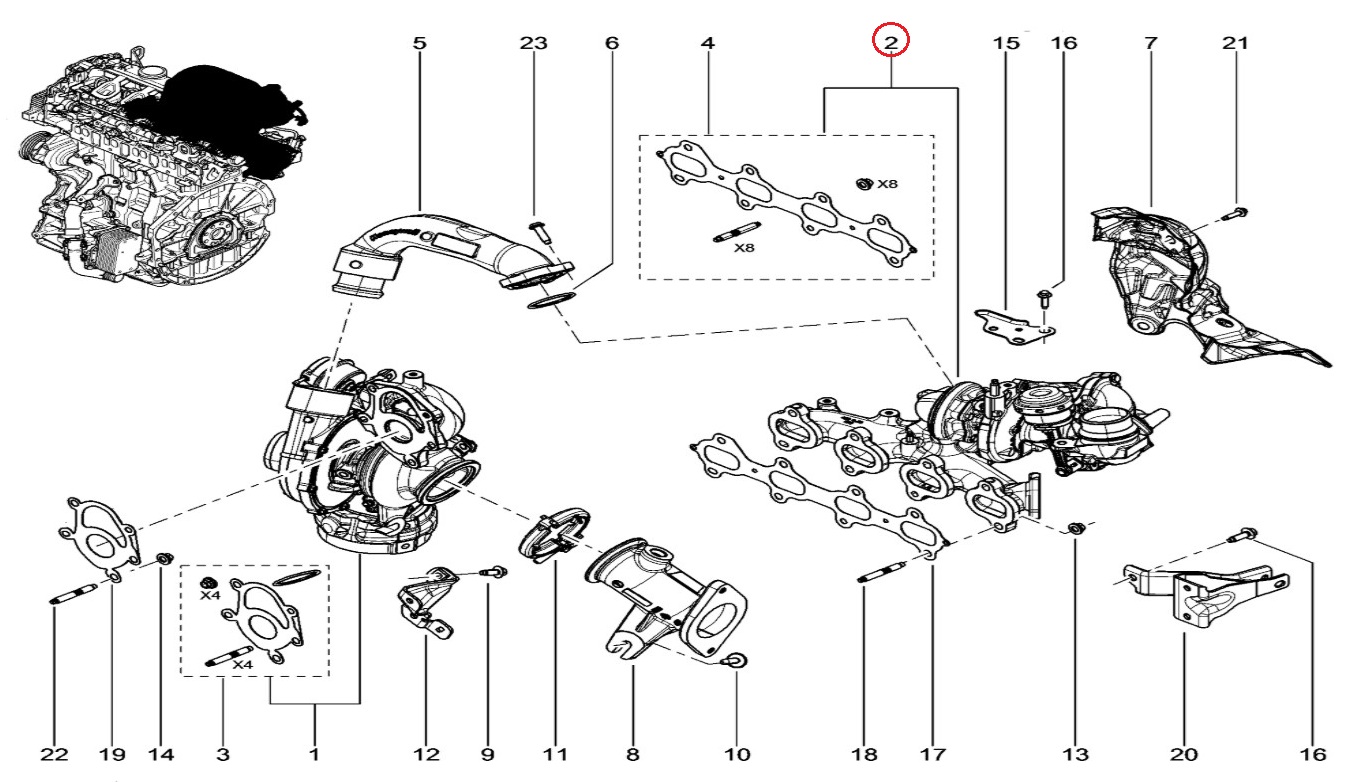 5 23 6 4 2 15 16 7 21

X8
X8

X4
X4

22 19 14 3 1 12 9 11 8 10 18 17 13 20 16