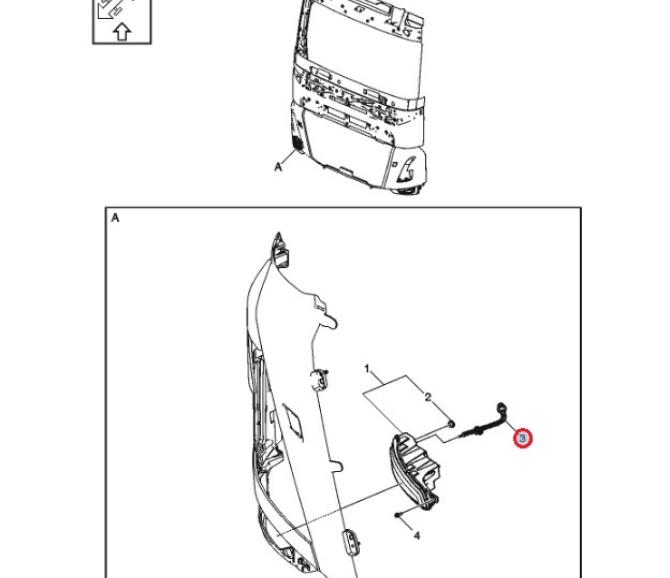 A

A

1

2

3

4