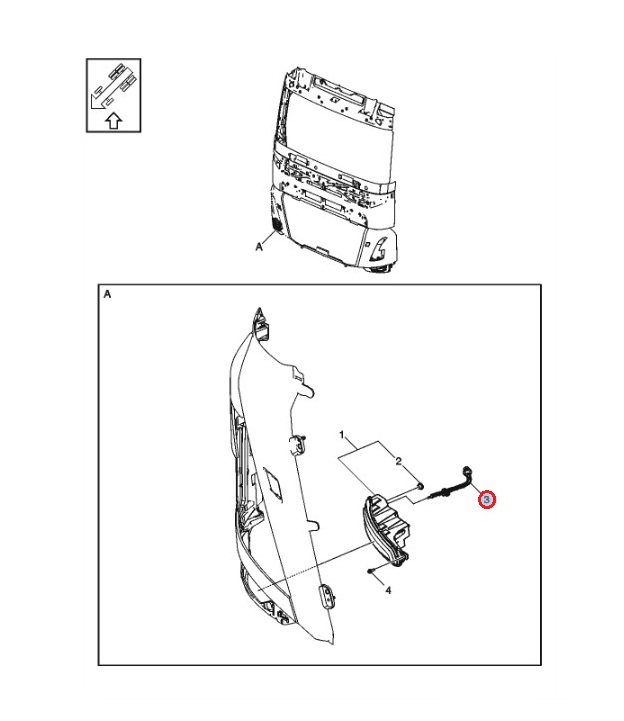 A

A

1

2

3

4