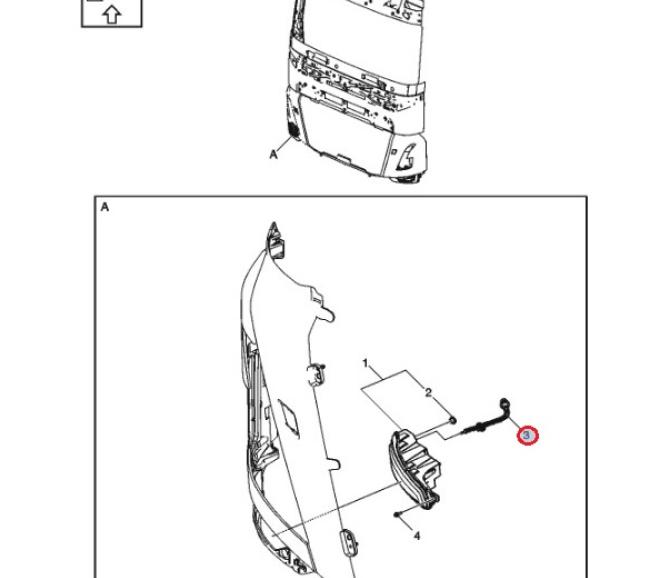 A

A

1

2

3

4