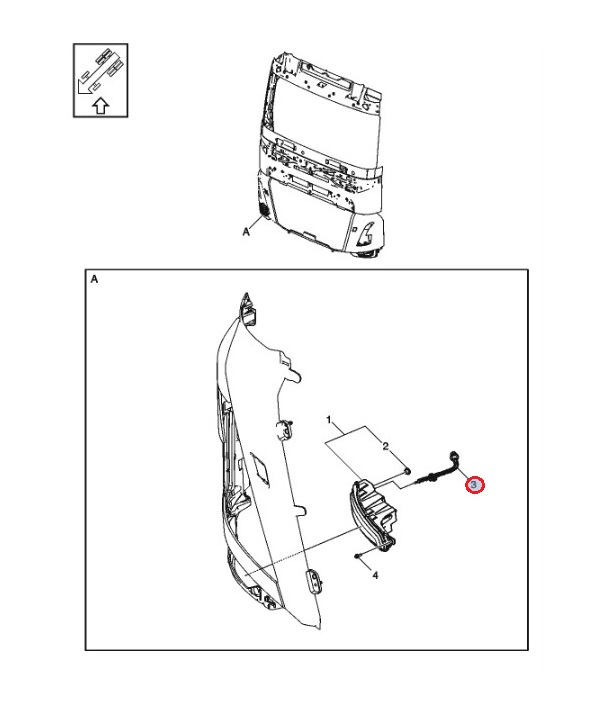 A

A

1

2

3

4