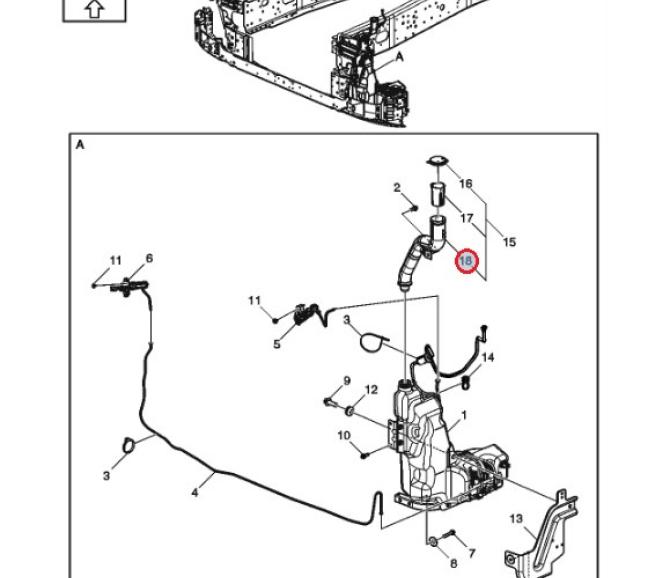 A

A

16

2

17

15

18

11

6

11

3

5

14

9

12

1

10

3

4

13

7

8