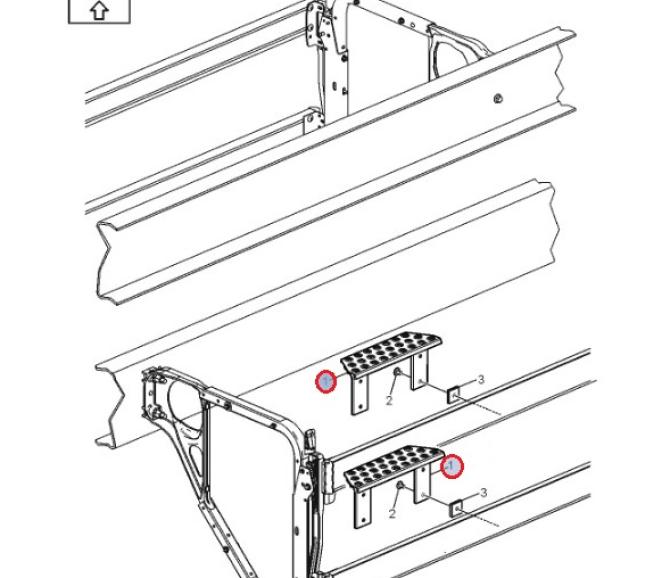 1
2
3
1
2
3