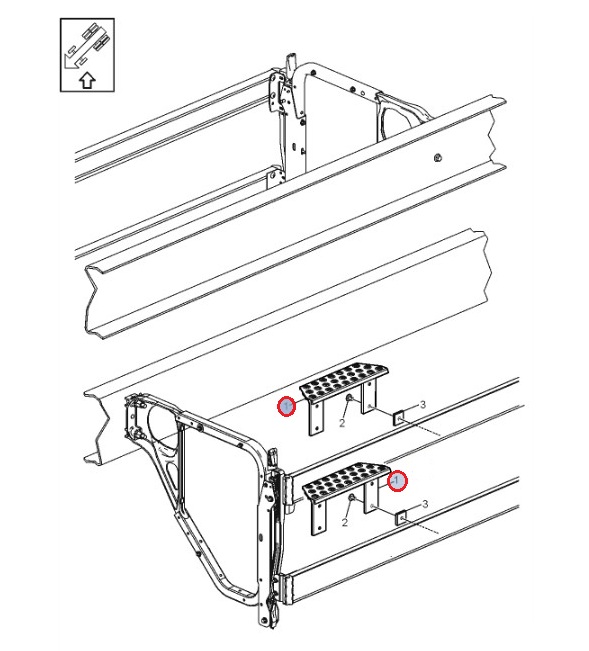 1
2
3
1
2
3