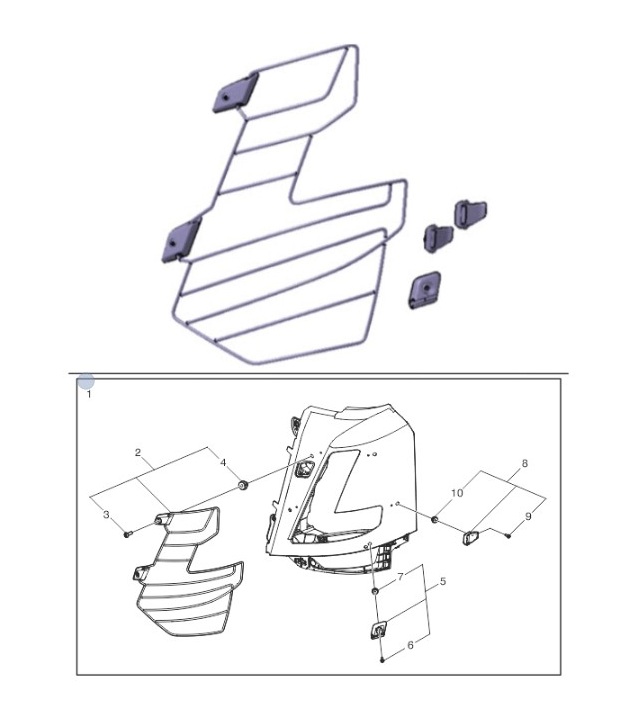 1
2
4
3
8
10
9
7
5
6