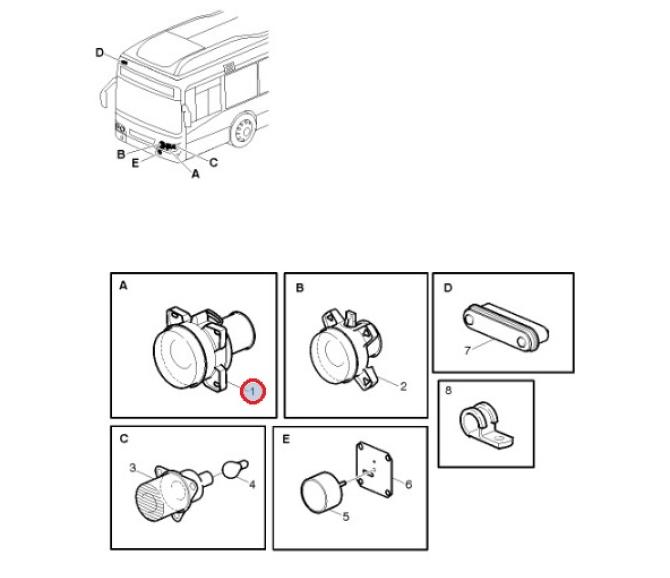 D
B
E
A
C

A
1

B
2

D
7

8

C
3
4

E
5
6