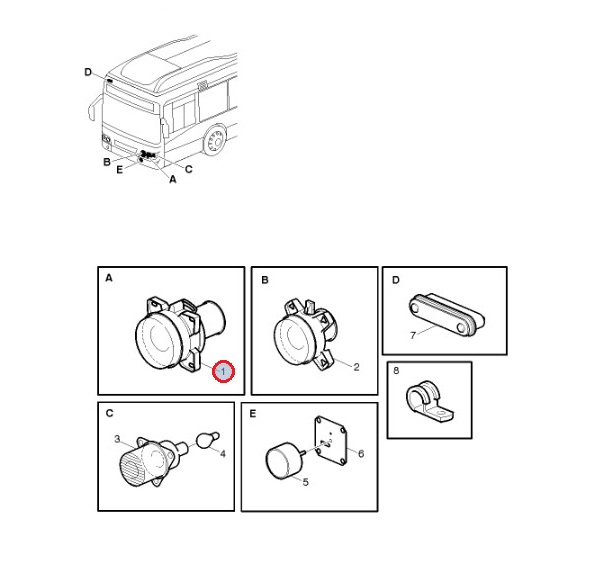 D
B
E
C
A

A
1

B
2

D
7

8

C
3
4

E
6
5