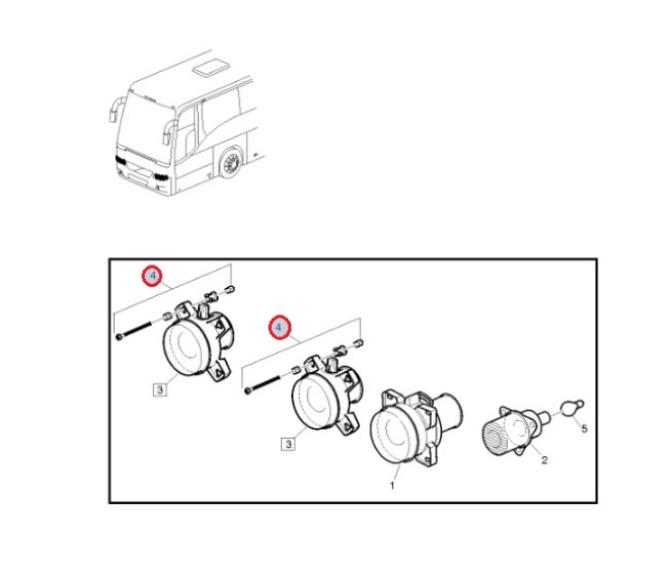 4
3
4
3
1
2
5