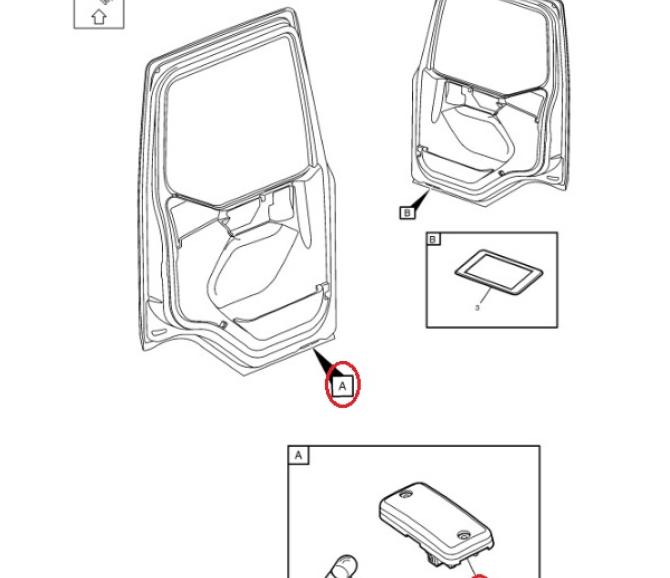 B

B

3

A

A