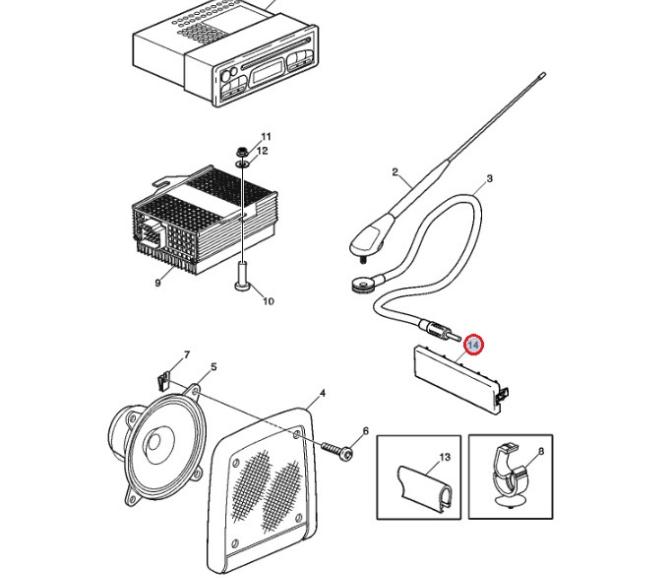 11
12
2
3
9
10
14
7
5
4
6
13
8