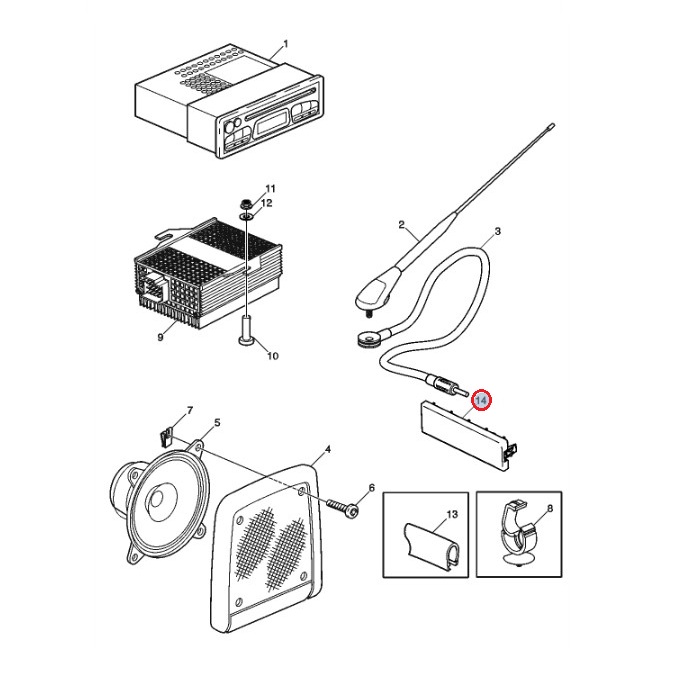 1
11
12
2
3
9
10
14
7
5
4
6
13
8