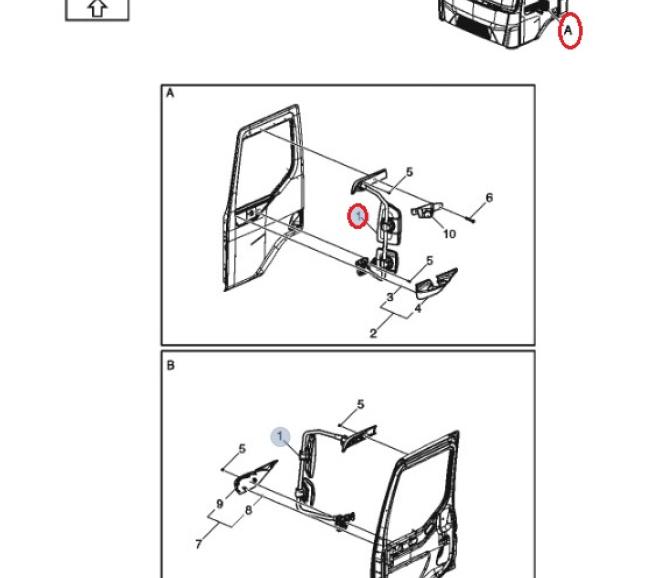 A

A

5
6
1
10
5
3
4
2

B

5
1
5
9
8
7