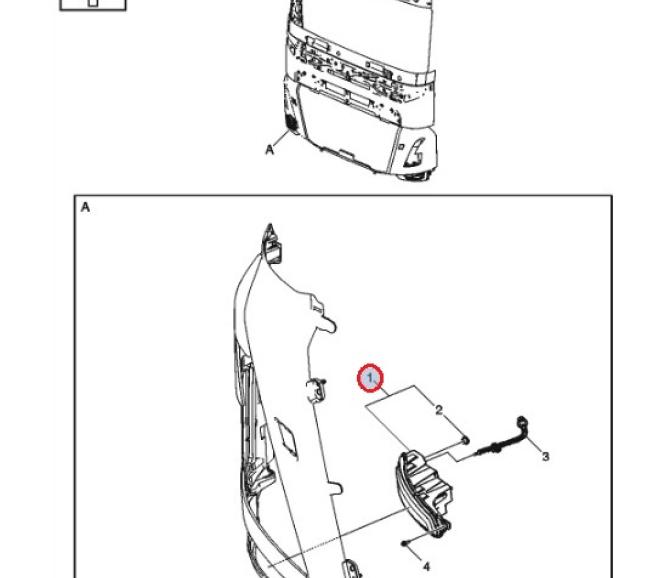 A

A

1

2

3

4