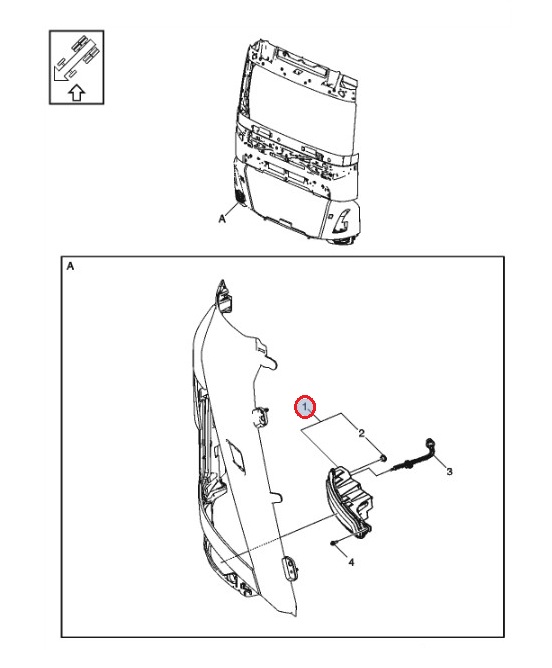 A

A

1

2

3

4