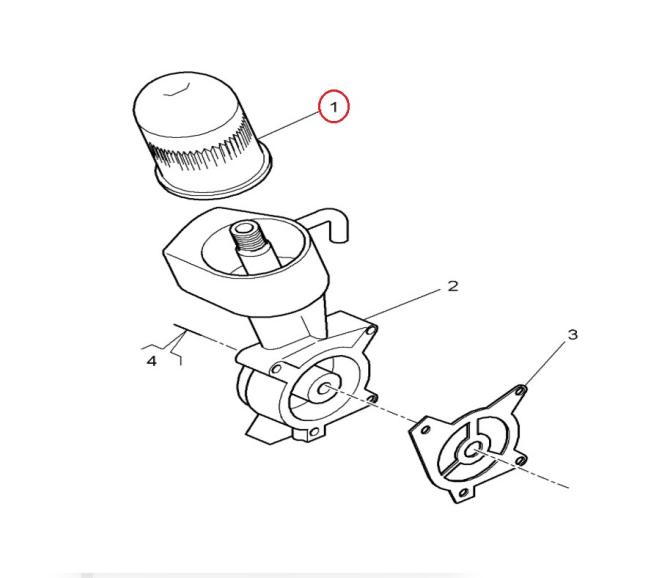 1
2
3
4