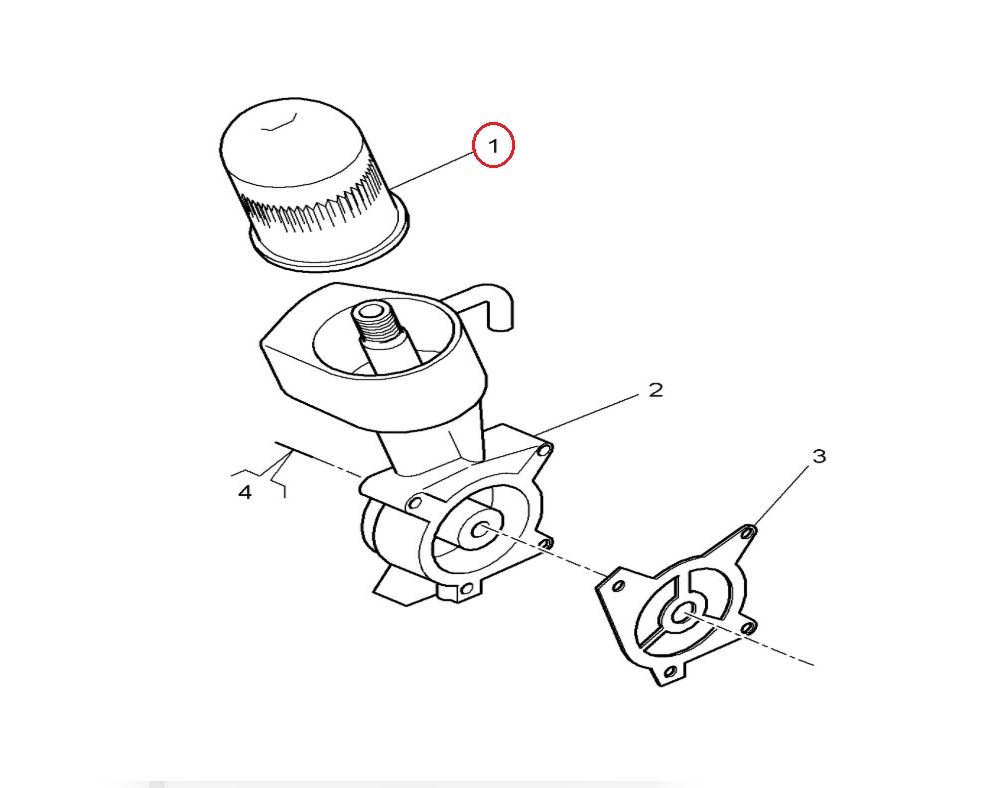 1
2
3
4