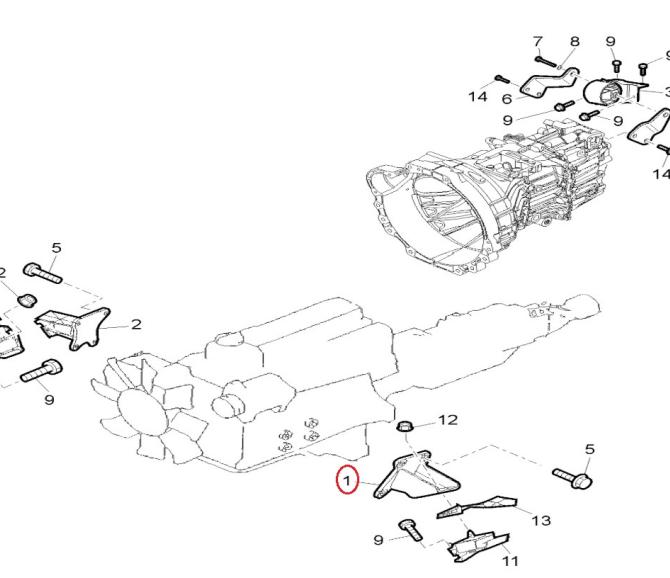 7
8
9
9
14
6
3
9
9
14
5
2
2
9
12
5
1
13
9
11