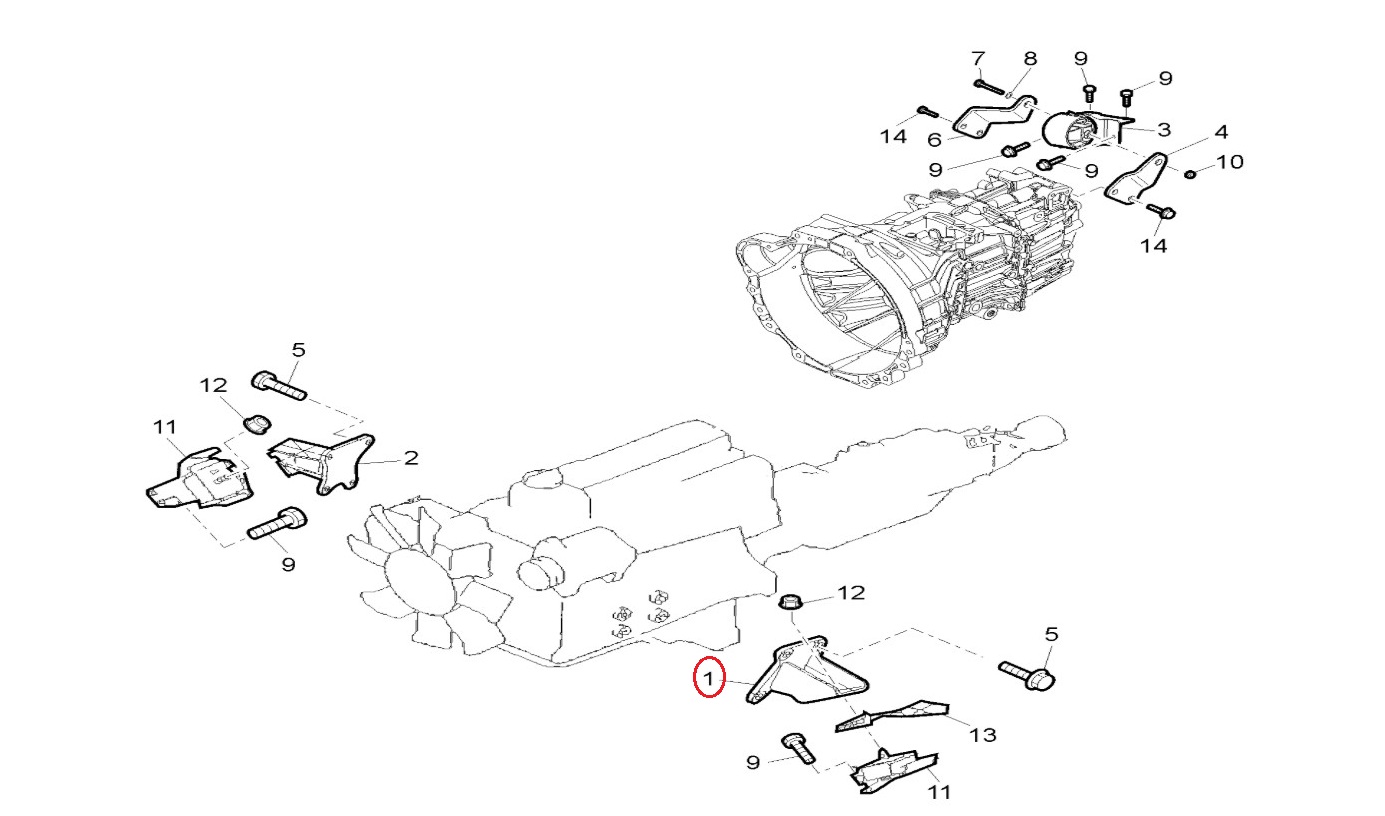 7
8
9
9
14
6
3
4
9
9
10
14
5
12
11
2
9
12
5
1
13
9
11