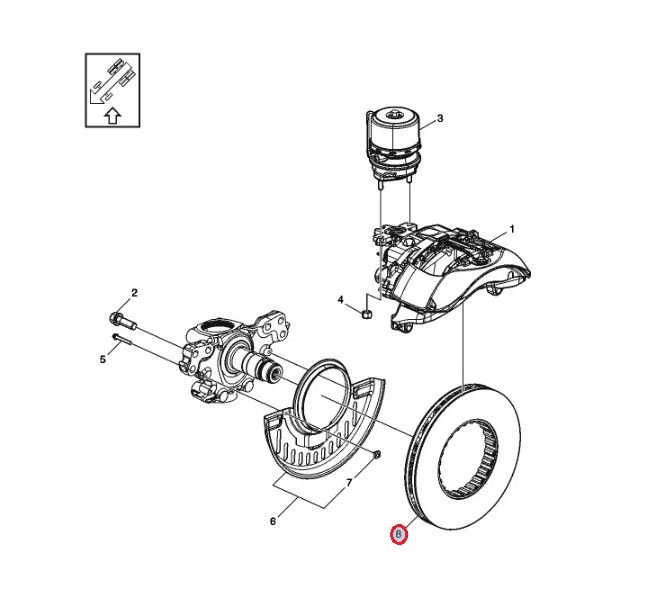 3
1
2
4
5
7
6
8