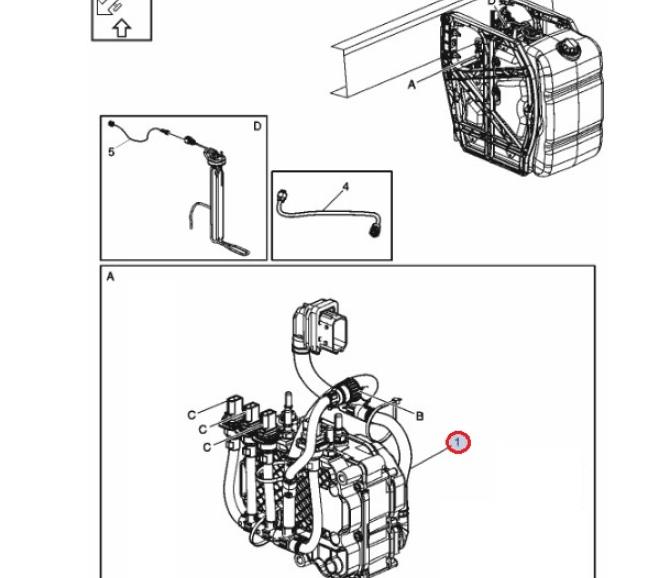 D
A
D
5
4
A
C
C
C
B
1