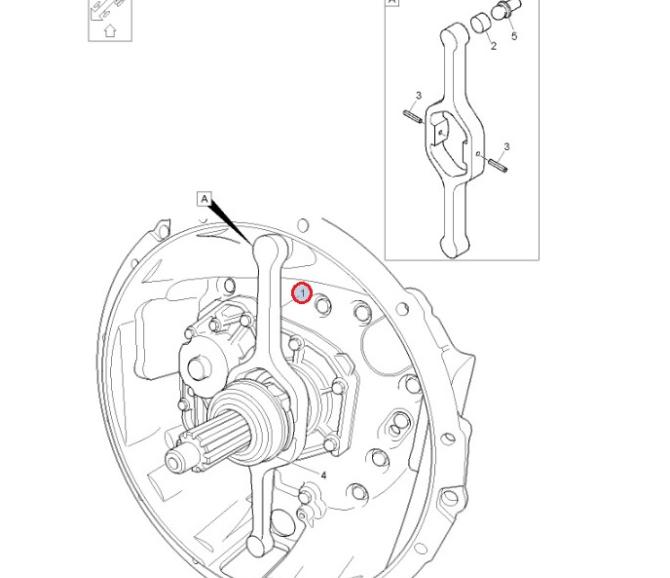 A
2
5
3
3
A
1
4