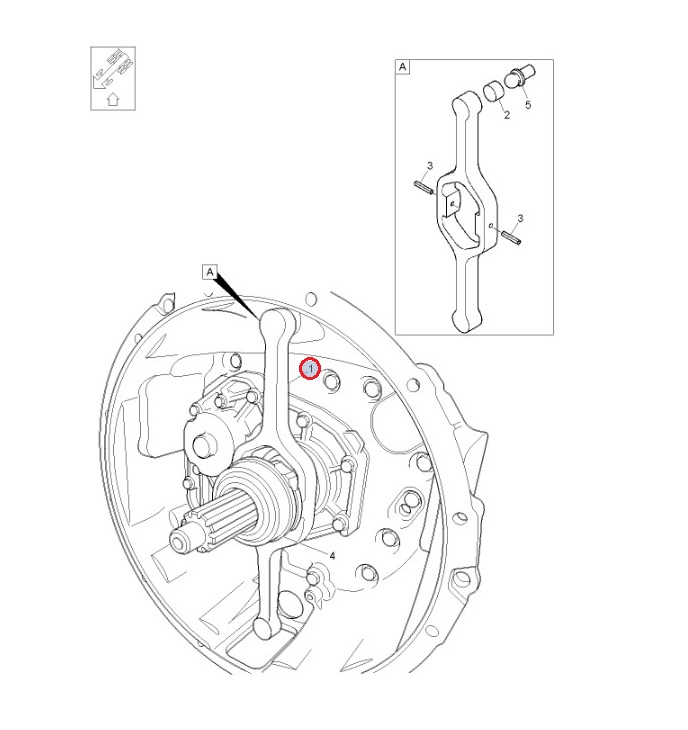 A
2
5
3
3
A
1
4