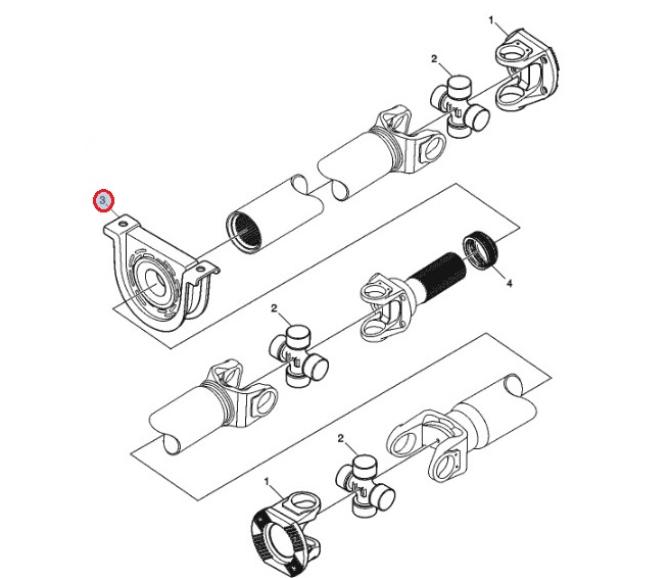 1
2
3
4
2
2
1