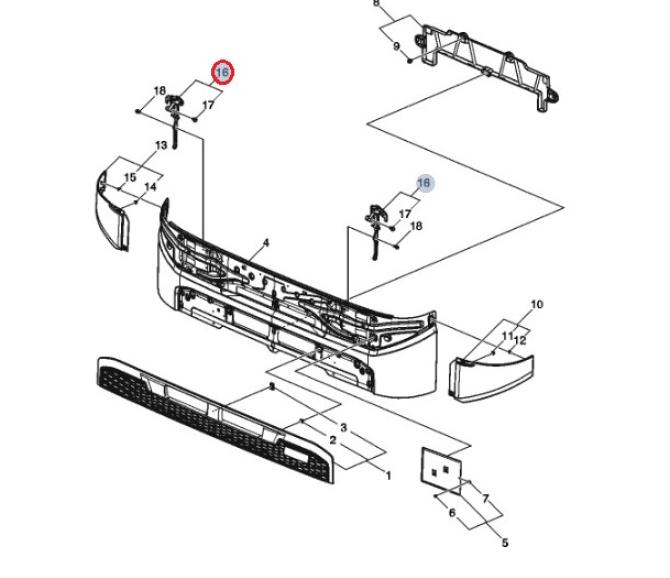 8
9
16
18
17
13
15
14
16
17
18
4
10
11
12
3
2
1
7
6
5