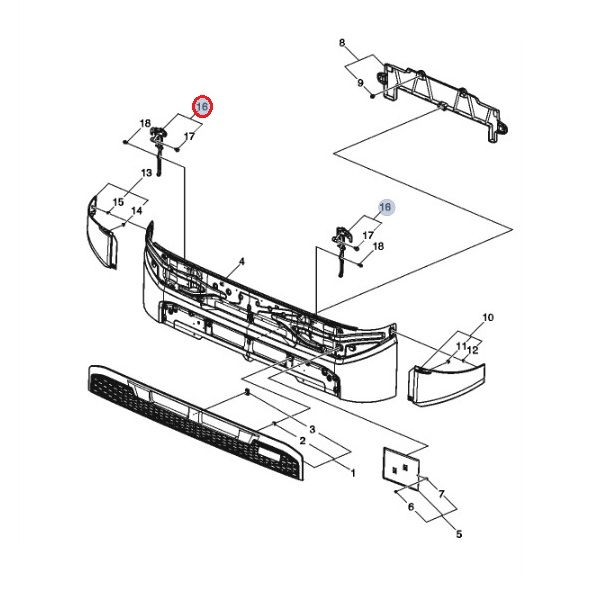 8
9
16
18
17
13
15
14
16
17
18
4
10
11
12
3
2
1
7
6
5