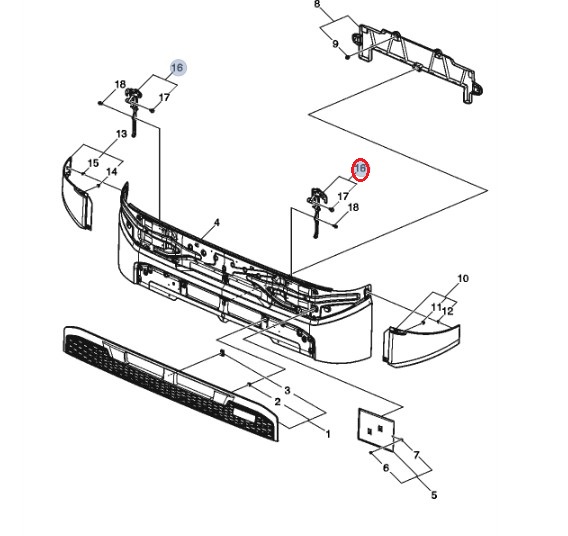 8
9
16
18
17
13
15
14
16
17
18
4
10
11
12
3
2
1
7
6
5