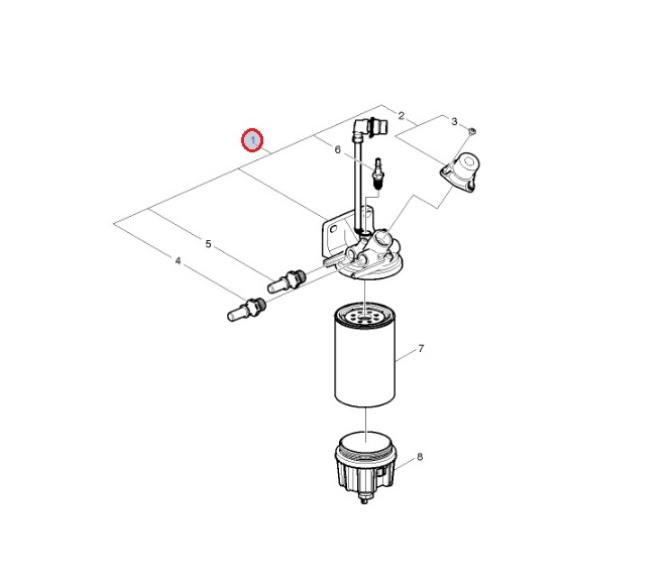 1
2
3
6
5
4
7
8