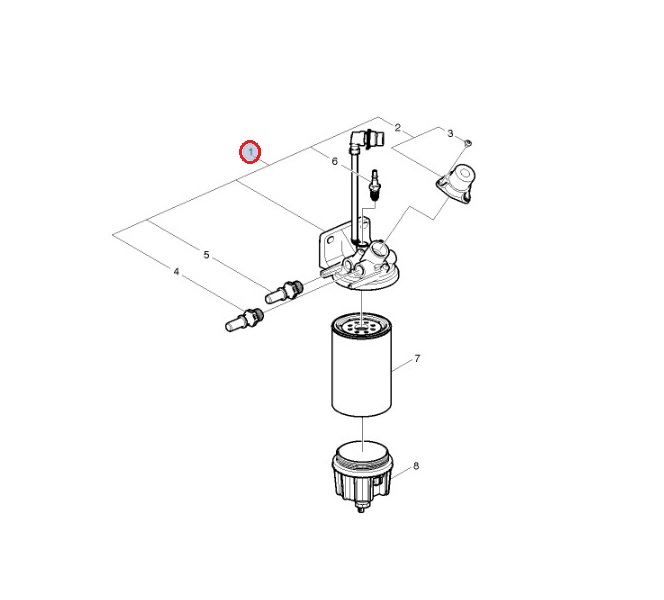 1
2
3
6
5
4
7
8