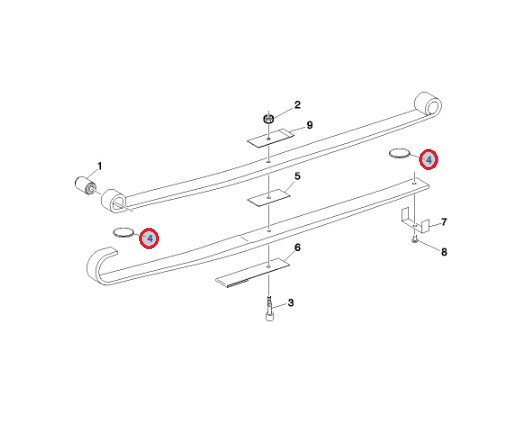 2
9
1
4
5
7
4
8
6
3