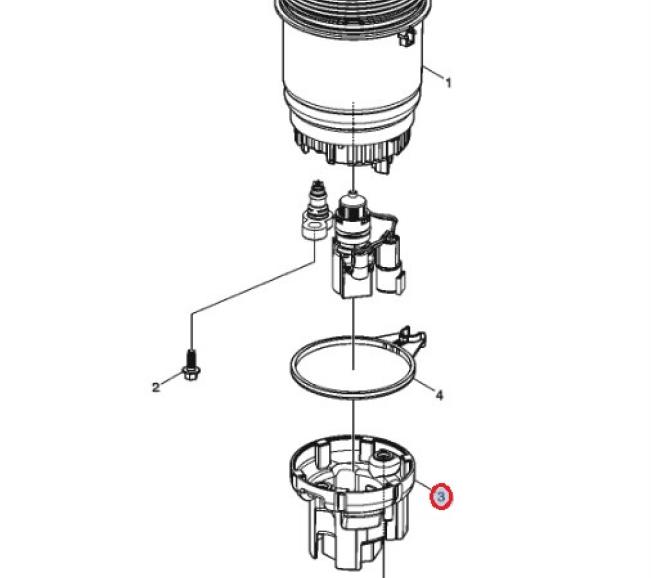 1
2
4
3