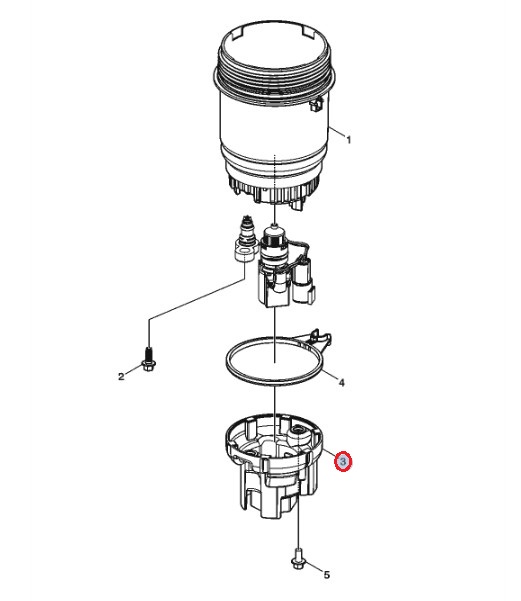 1
2
4
3
5