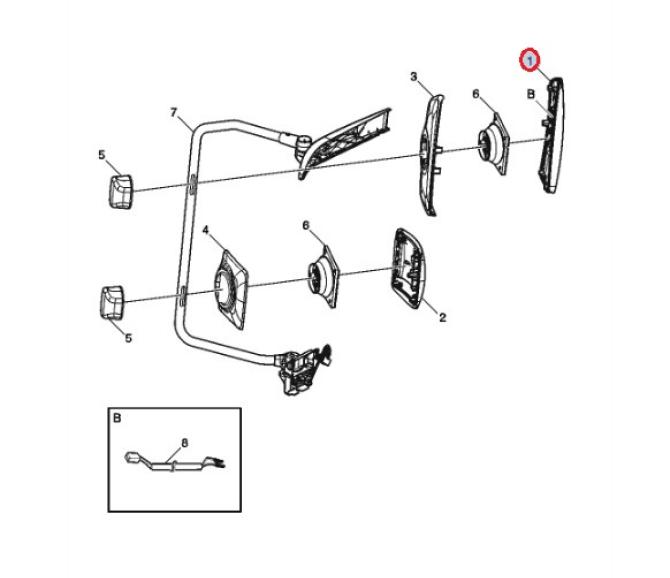 1
3
6
B
7
5
4
6
2
5
B
8