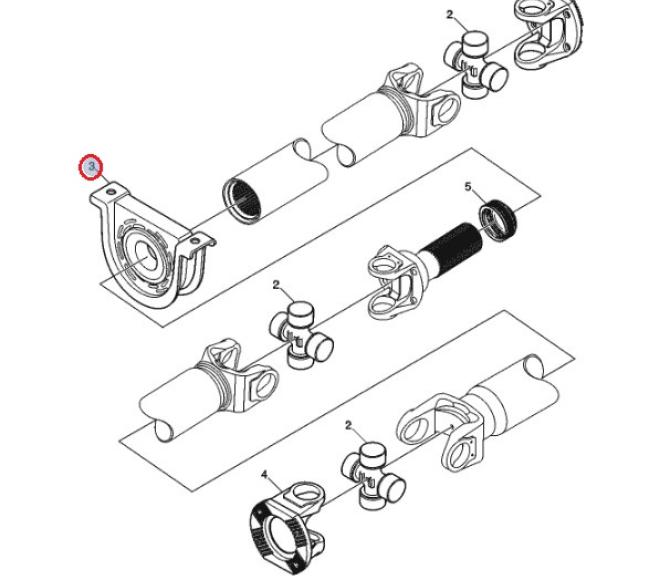 2
3
5
2
2
4