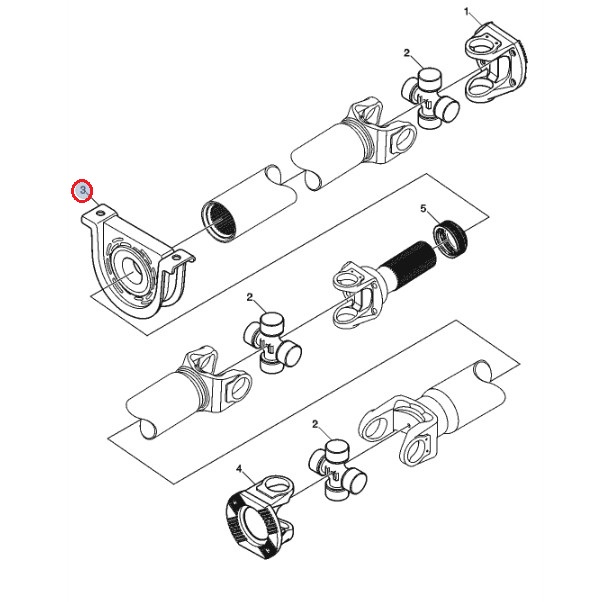 1
2
3
5
2
2
4