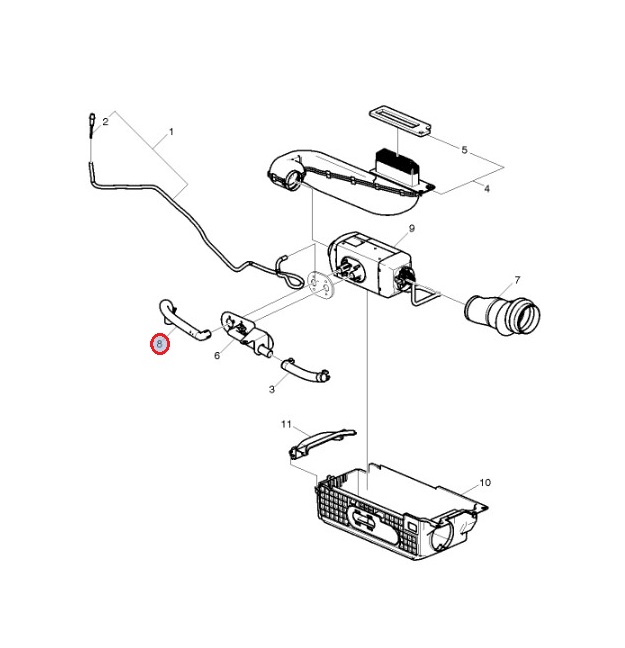 2
1
5
4
9
7
8
6
3
11
10