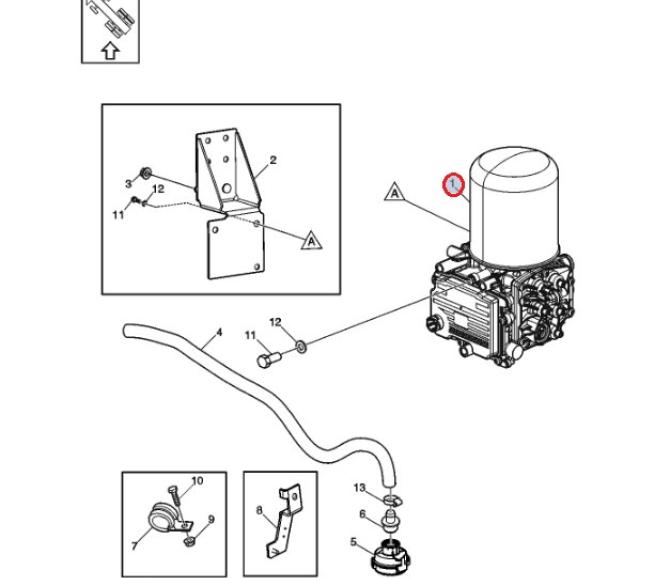 2
3
12
11
A
A
1
4
12
11
10
9
7
8
13
6
5