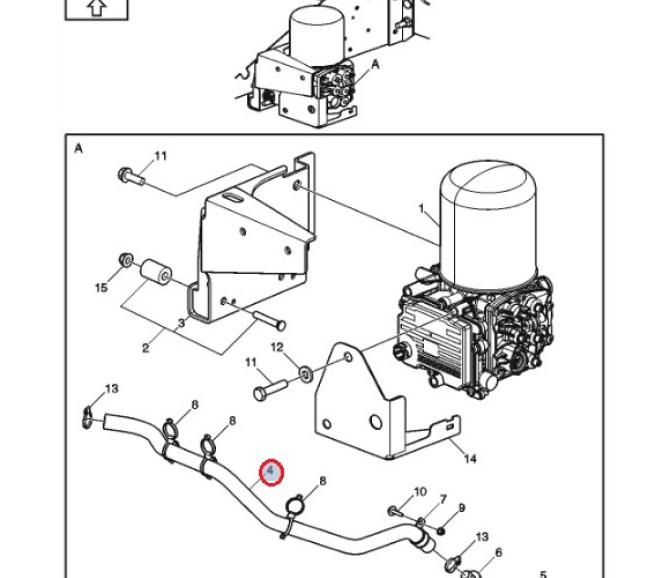 A

A

11

1

15

3

2

12

11

13

8

8

14

4

8

10

7

9

13

6

5