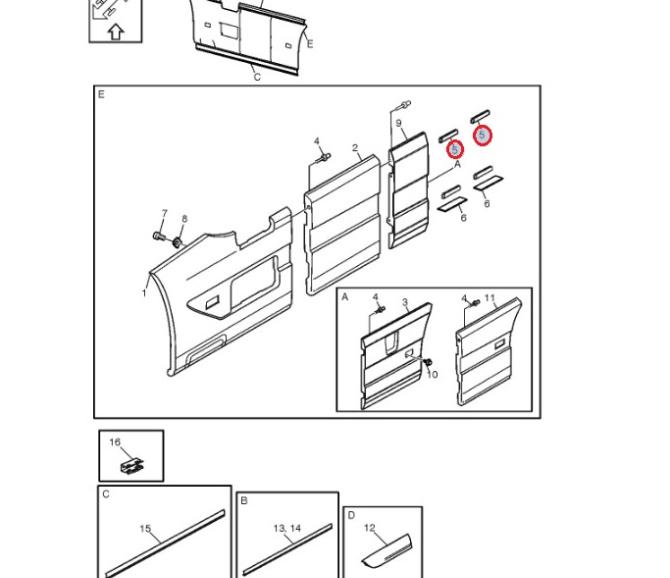 E
C
E
9
5
5
4
2
A
6
6
7
8
1
A
4
3
4
11
10
16
C
15
B
13, 14
D
12