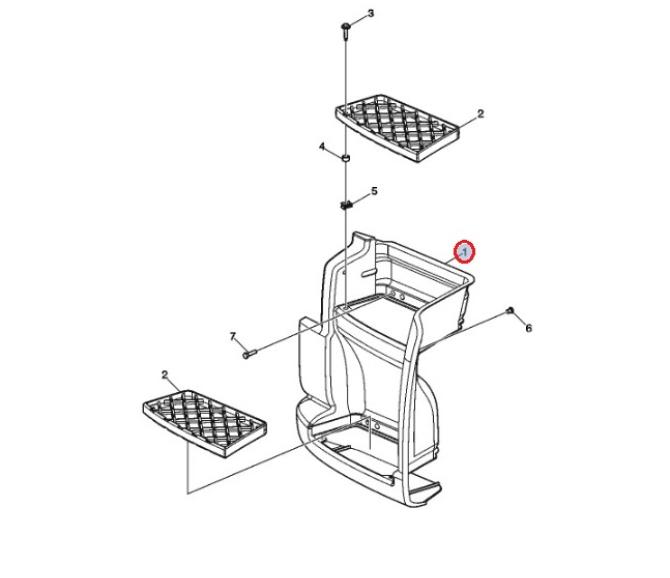 3
2
4
5
1
6
7
2