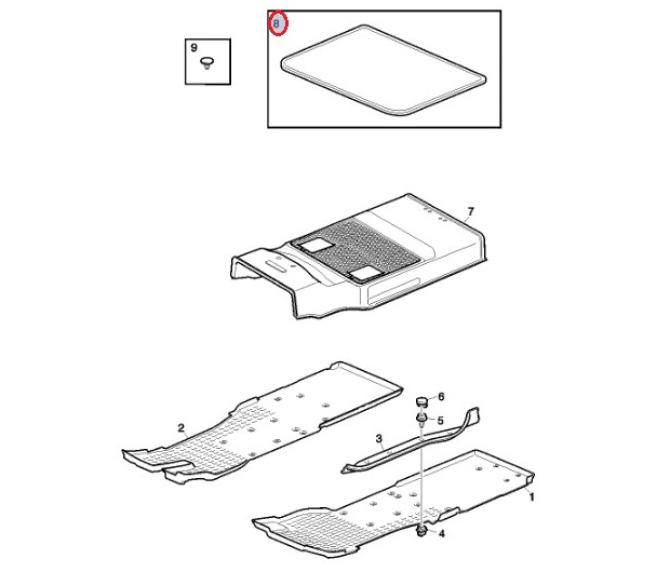 9

8

7

6

5

2

3

1

4