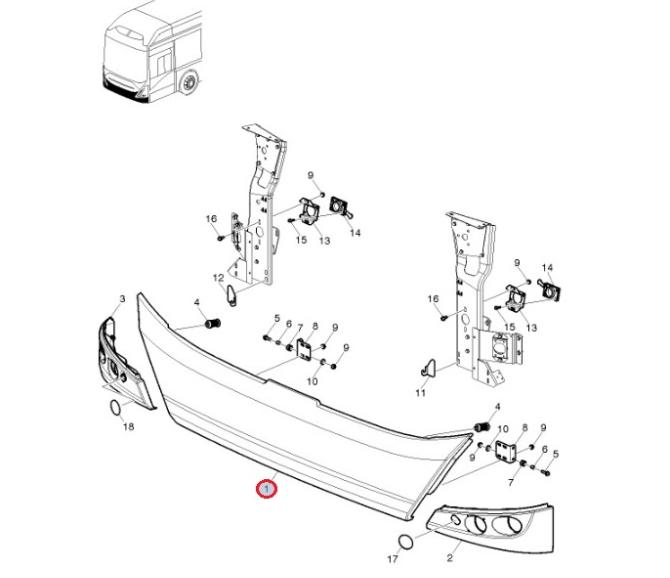 9
16
15
13
14
12
9
14
16
15
13
3
4
5
6
7
8
9
9
10
11
18
4
10
8
9
9
6
5
7
1
17
2