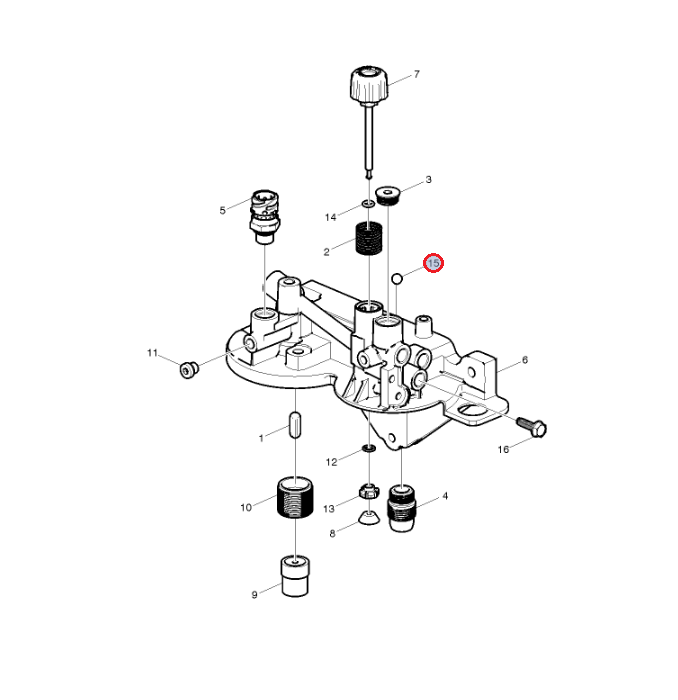 7
3
5
14
2
15
11
6
1
16
12
10
13
4
8
9