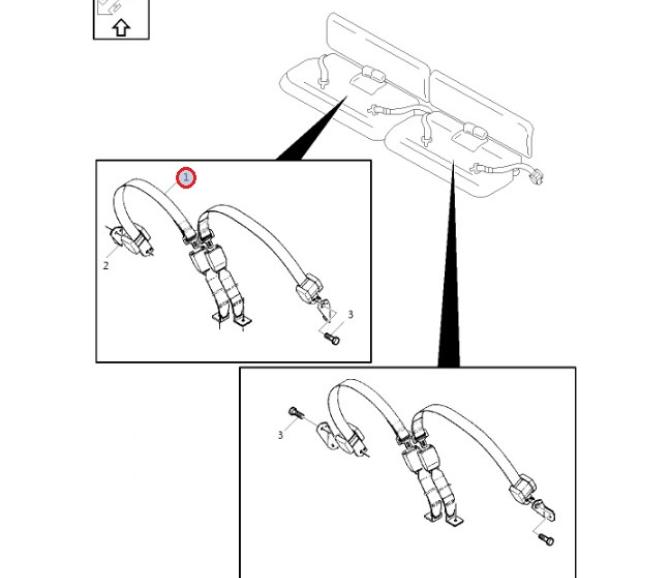 1
2
3
3