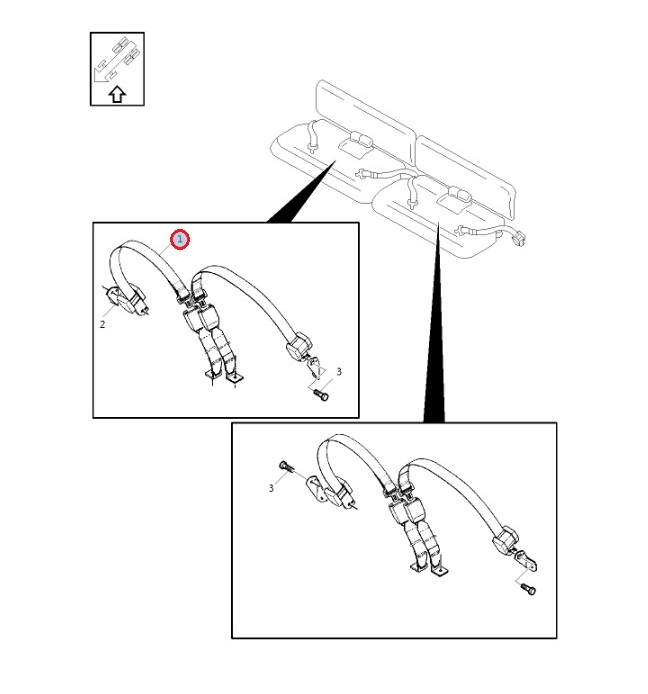 1
2
3
3