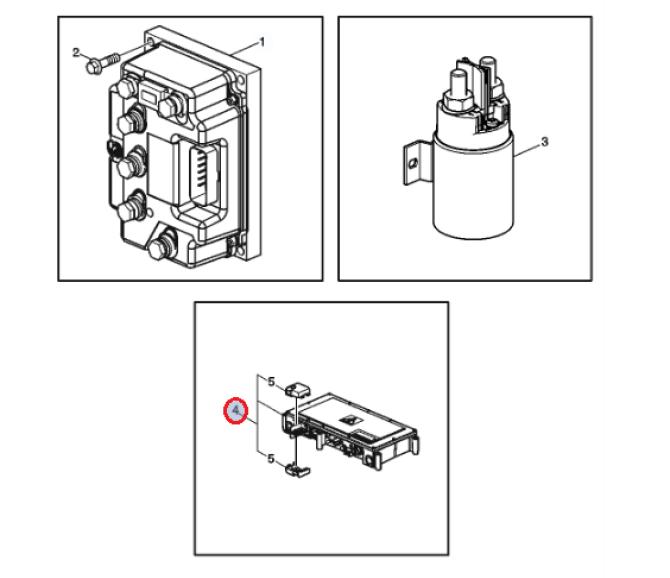 2
1
3
5
4
5